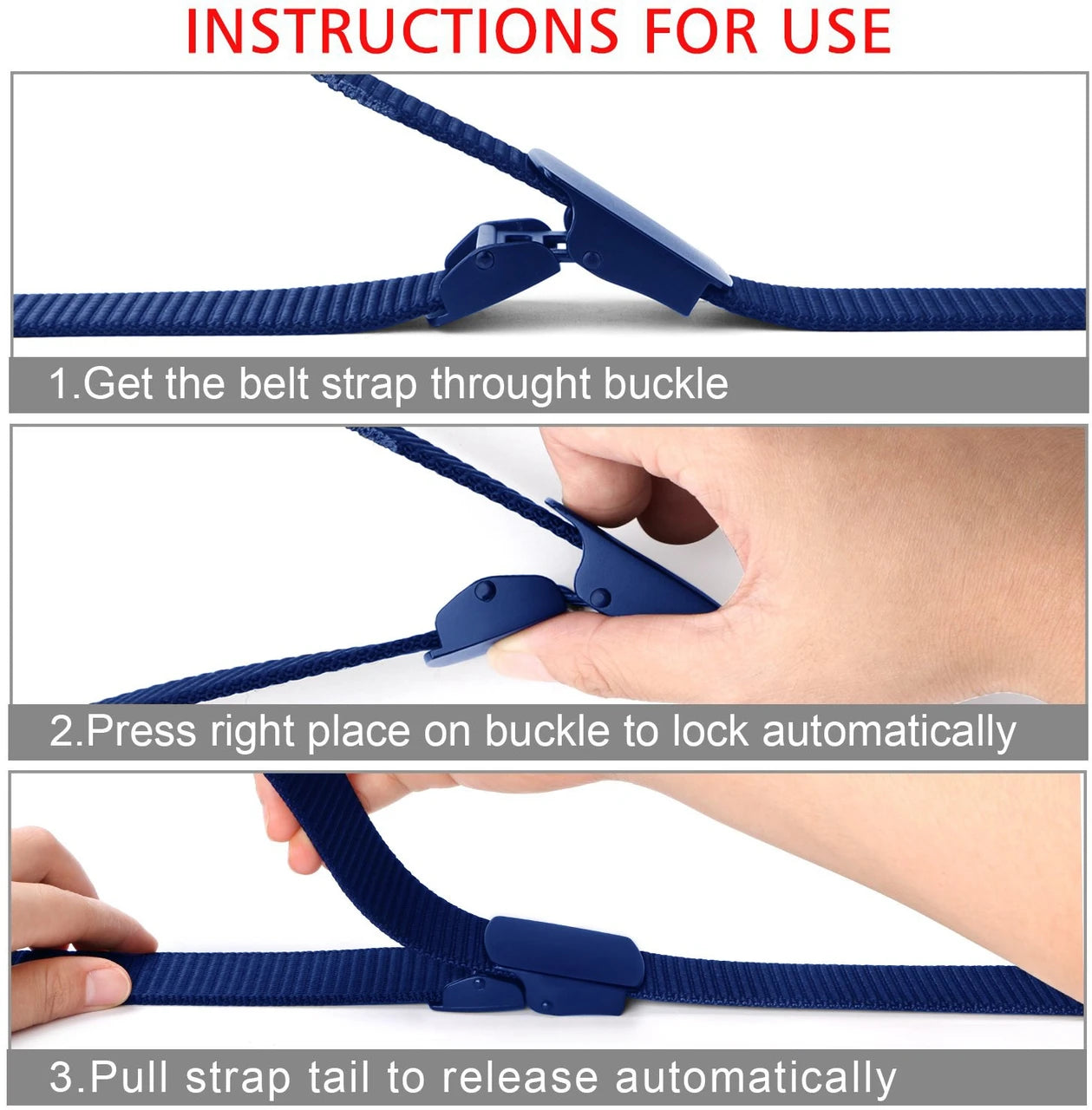 INSTRUCTIONS FOR USE

1.Get the belt strap throught buckle

2.Press right place on buckle to lock automatically

3.Pull strap tail to release automatically